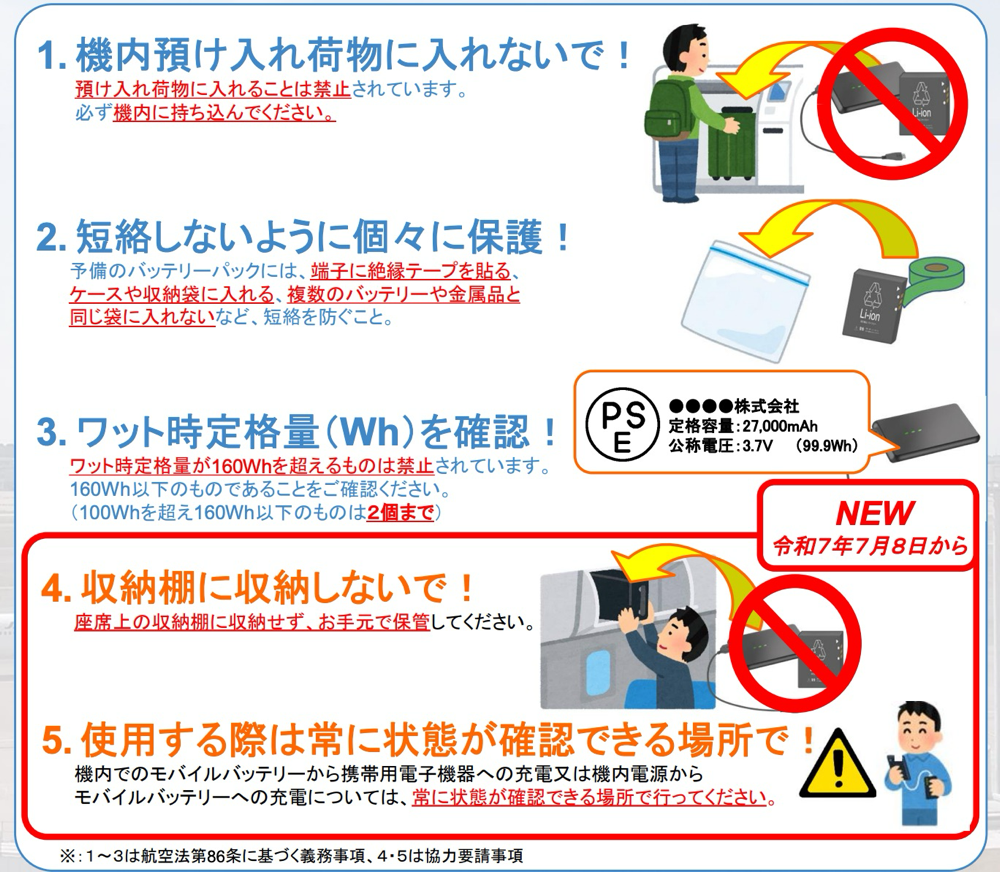 1. 機内預け入れ荷物に入れないで！
預け入れ荷物に入れることは禁止されています。
必ず機内に持ち込んでください。

Li-ion

2. 短絡しないように個々に保護！
予備のバッテリーパックには、端子に絶縁テープを貼る、ケースや収納袋に入れる、複数のバッテリーや金属品と同じ袋に入れないなど、短絡を防ぐこと。

Li-ion

3. ワット時定格量（Wh）を確認！
ワット時定格量が160Whを超えるものは禁止されています。
160Wh以下のものであることをご確認ください。
（100Whを超え160Wh以下のものは2個まで）

PSE
●●●●株式会社
定格容量：27,000mAh
公称電圧：3.7V　(99.9Wh)

NEW
令和7年7月8日から

4. 収納棚に収納しないで！
座席上の収納棚に収納せず、お手元で保管してください。

5. 使用する際は常に状態が確認できる場所で！
機内でのモバイルバッテリーから携帯用電子機器への充電又は機内電源からモバイルバッテリーへの充電については、常に状態が確認できる場所で行ってください。

※：1～3は航空法第86条に基づく義務事項、4・5は協力要請事項